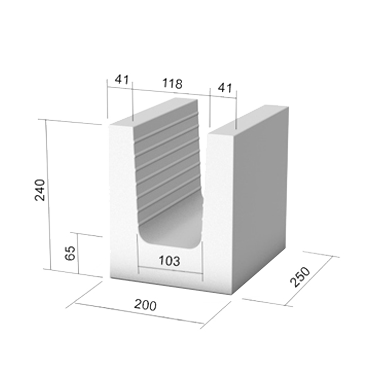 41
118
41
240
65
103
200
250